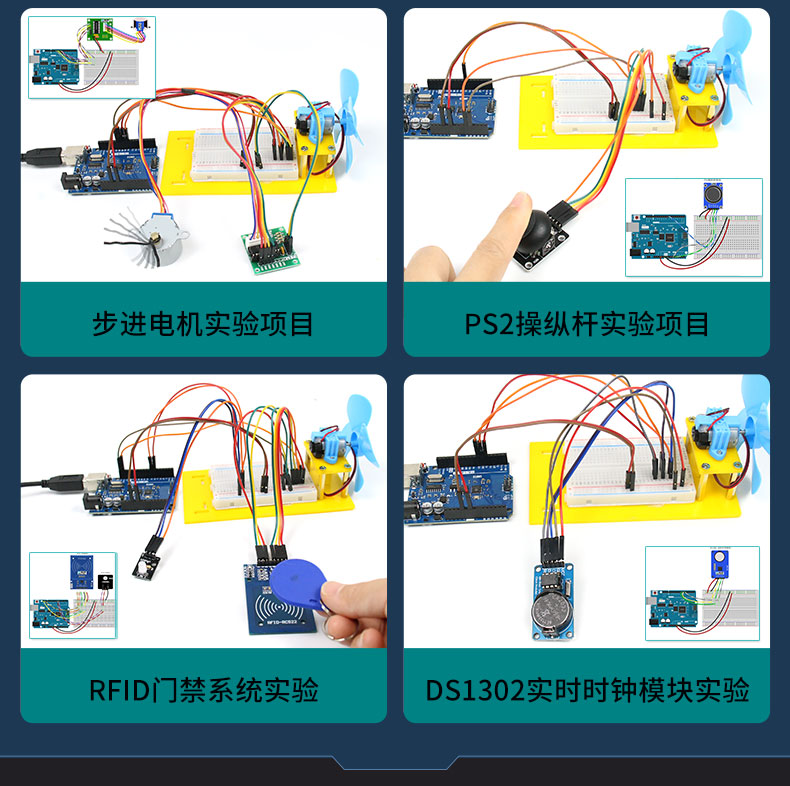 步进电机实验项目

PS2操纵杆实验项目

RFID-RC522

RFID门禁系统实验

DS1302实时时钟模块实验